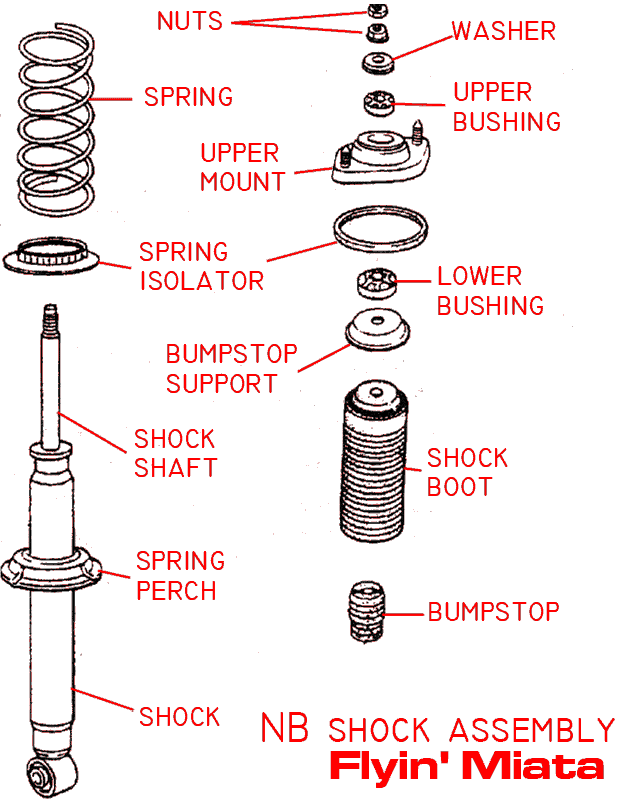 NUTS
WASHER
SPRING
UPPER BUSHING
UPPER MOUNT
SPRING ISOLATOR
LOWER BUSHING
BUMPSTOP SUPPORT
SHOCK SHAFT
SHOCK BOOT
SPRING PERCH
BUMPSTOP
SHOCK
NB SHOCK ASSEMBLY
Flyin' Miata