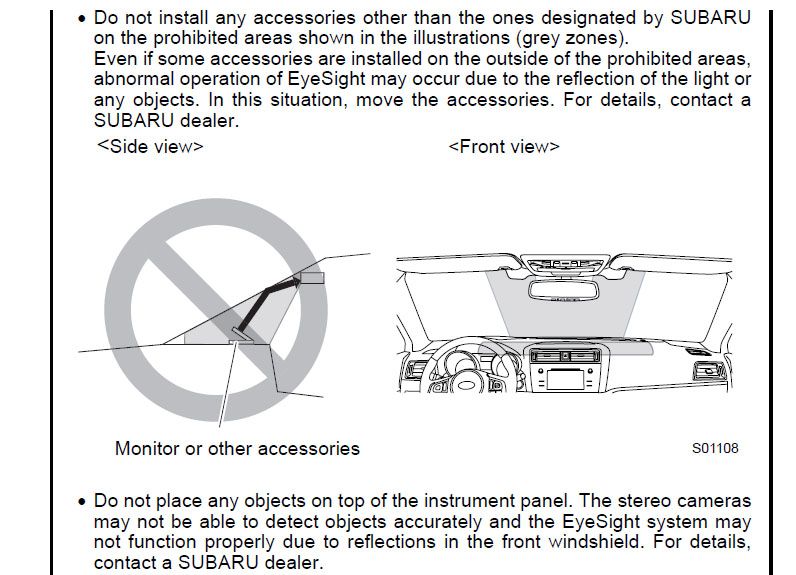 • Do not install any accessories other than the ones designated by SUBARU on the prohibited areas shown in the illustrations (grey zones).
Even if some accessories are installed on the outside of the prohibited areas, abnormal operation of EyeSight may occur due to the reflection of the light or any objects. In this situation, move the accessories. For details, contact a SUBARU dealer.

<Side view>

<Front view>

Monitor or other accessories

S01108

• Do not place any objects on top of the instrument panel. The stereo cameras may not be able to detect objects accurately and the EyeSight system may not function properly due to reflections in the front windshield. For details, contact a SUBARU dealer.