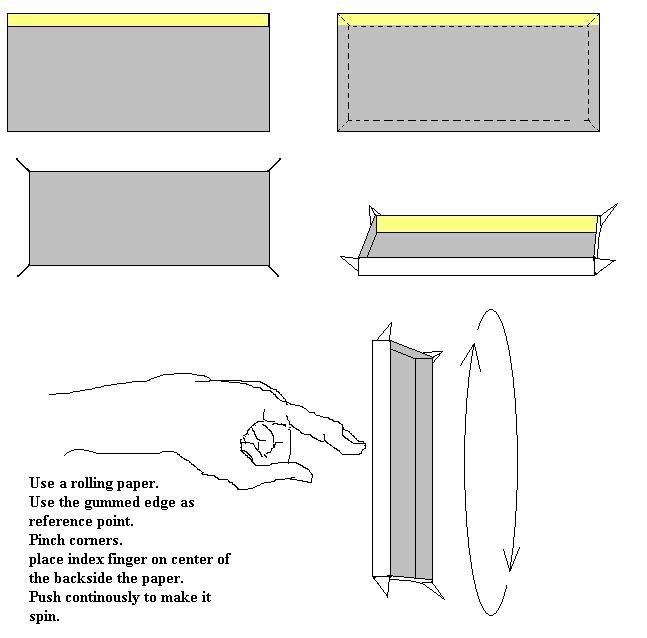 Use a rolling paper.
Use the gummed edge as reference point.
Pinch corners.
place index finger on center of the backside the paper.
Push continously to make it spin.